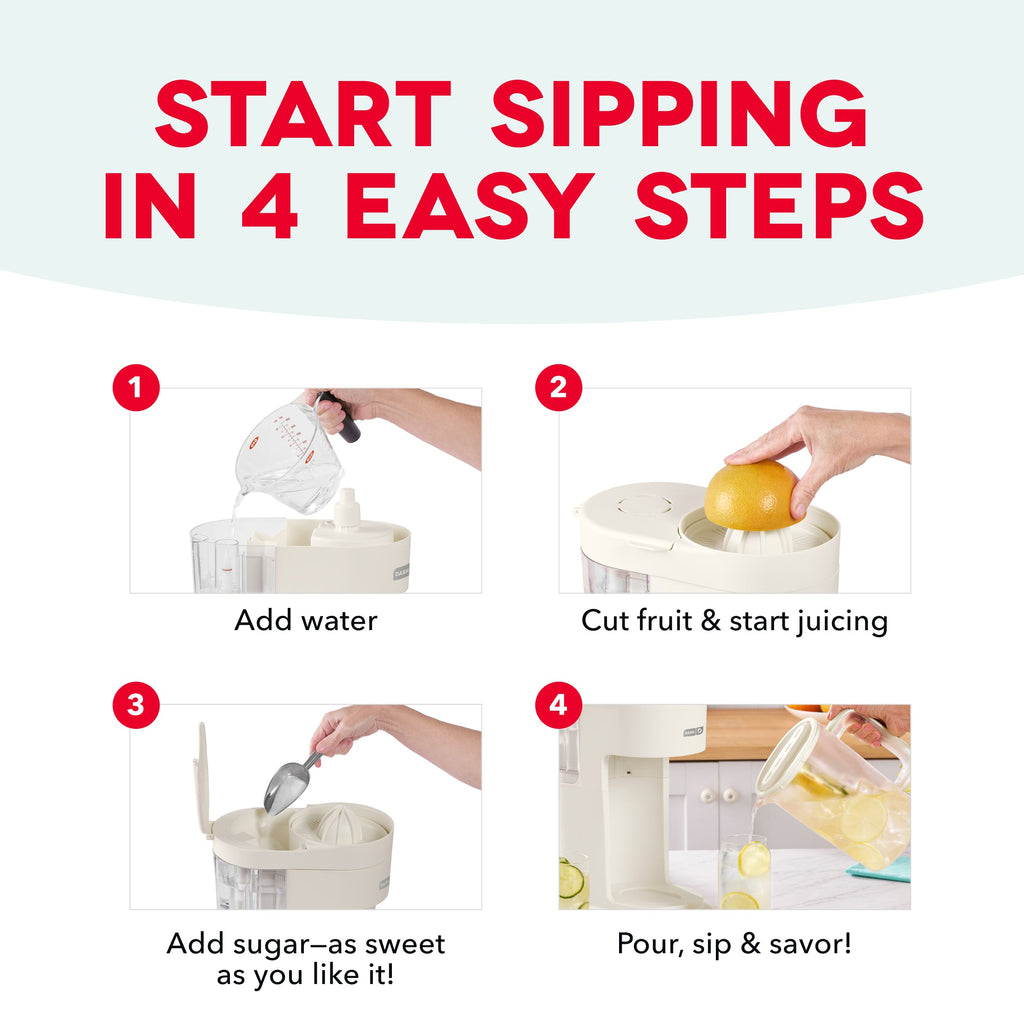 START SIPPING IN 4 EASY STEPS

1

Add water

2

Cut fruit & start juicing

3

Add sugar—as sweet as you like it!

4

Pour, sip & savor!